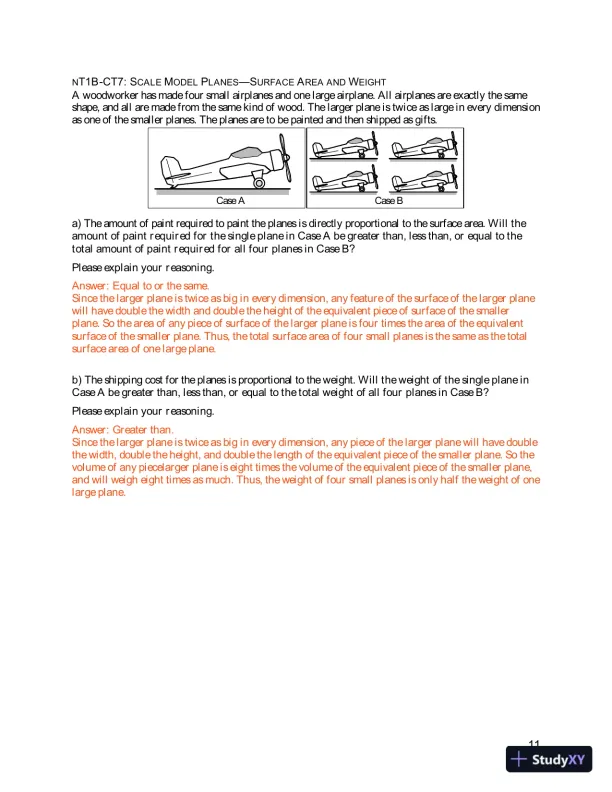 NT1B-CT7: SCALE MODEL PLANES—SURFACE AREA AND WEIGHT
A woodworker has made four small airplanes and one large airplane. All airplanes are exactly the same shape, and all are made from the same kind of wood. The larger plane is twice as large in every dimension as one of the smaller planes. The planes are to be painted and then shipped as gifts.

Case A

Case B

a) The amount of paint required to paint the planes is directly proportional to the surface area. Will the amount of paint required for the single plane in Case A be greater than, less than, or equal to the total amount of paint required for all four planes in Case B?

Please explain your reasoning.

Answer: Equal to or the same.
Since the larger plane is twice as big in every dimension, any feature of the surface of the larger plane will have double the width and double the height of the equivalent piece of surface of the smaller plane. So the area of any piece of surface of the larger plane is four times the area of the equivalent surface of the smaller plane. Thus, the total surface area of four small planes is the same as the total surface area of one large plane.

b) The shipping cost for the planes is proportional to the weight. Will the weight of the single plane in Case A be greater than, less than, or equal to the total weight of all four planes in Case B?

Please explain your reasoning.

Answer: Greater than.
Since the larger plane is twice as big in every dimension, any piece of the larger plane will have double the width, double the height, and double the length of the equivalent piece of the smaller plane. So the volume of any piecelarger plane is eight times the volume of the equivalent piece of the smaller plane, and will weigh eight times as much. Thus, the weight of four small planes is only half the weight of one large plane.

11

StudyXY