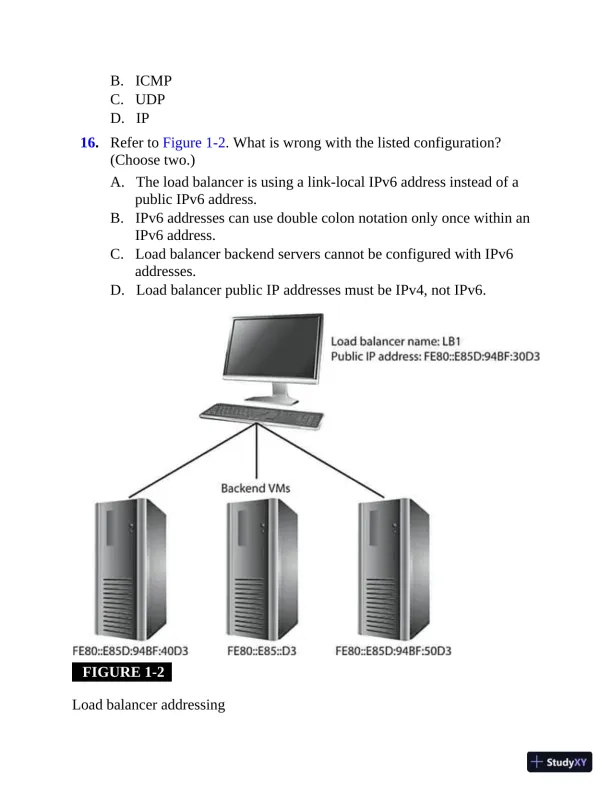 B. ICMP
C. UDP
D. IP

16. Refer to Figure 1-2. What is wrong with the listed configuration? (Choose two.)

A. The load balancer is using a link-local IPv6 address instead of a public IPv6 address.
B. IPv6 addresses can use double colon notation only once within an IPv6 address.
C. Load balancer backend servers cannot be configured with IPv6 addresses.
D. Load balancer public IP addresses must be IPv4, not IPv6.

Load balancer name: LB1
Public IP address: FE80::E85D:94BF:30D3

Backend VMs

FE80::E85D:94BF:40D3
FE80::E85::D3
FE80::E85D:94BF:50D3

FIGURE 1-2

Load balancer addressing

StudyXY